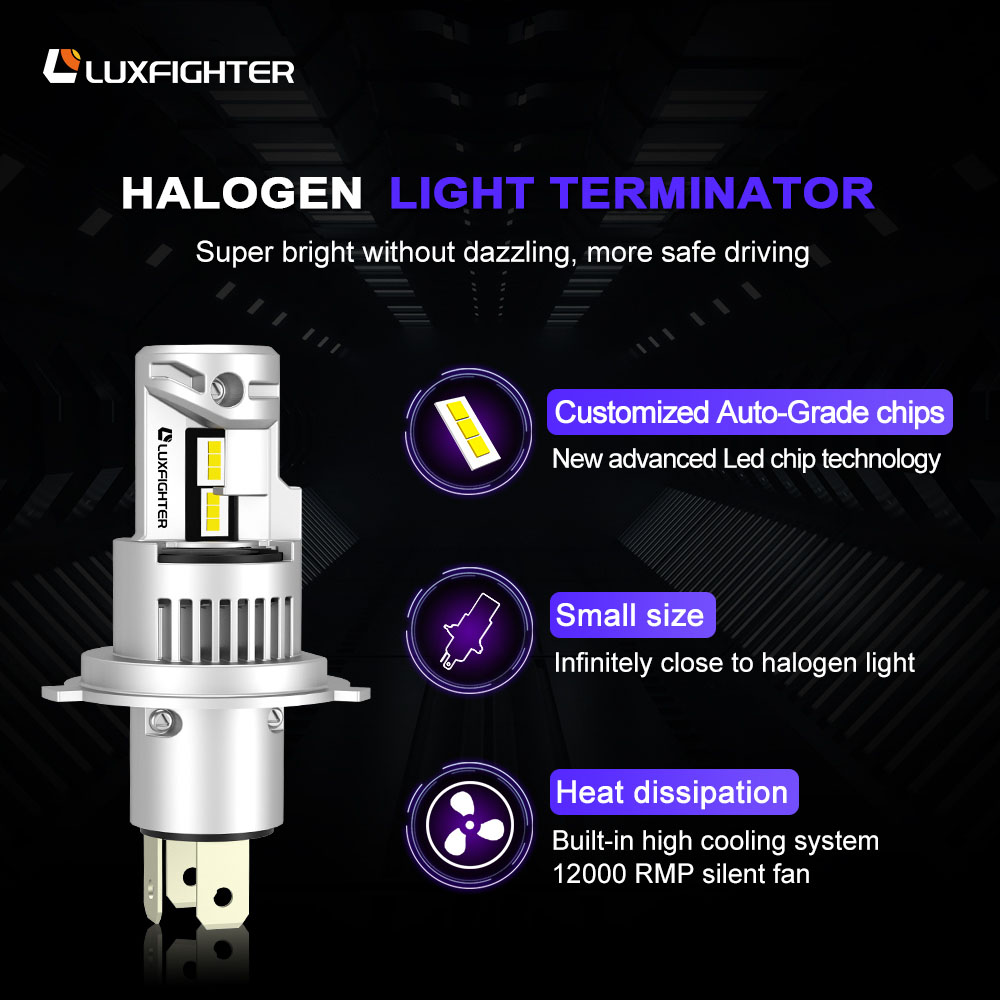 LUXFIGHTER

HALOGEN LIGHT TERMINATOR

Super bright without dazzling, more safe driving

LUXFIGHTER

Customized Auto-Grade chips

New advanced Led chip technology

Small size

Infinitely close to halogen light

Heat dissipation

Built-in high cooling system
12000 RMP silent fan